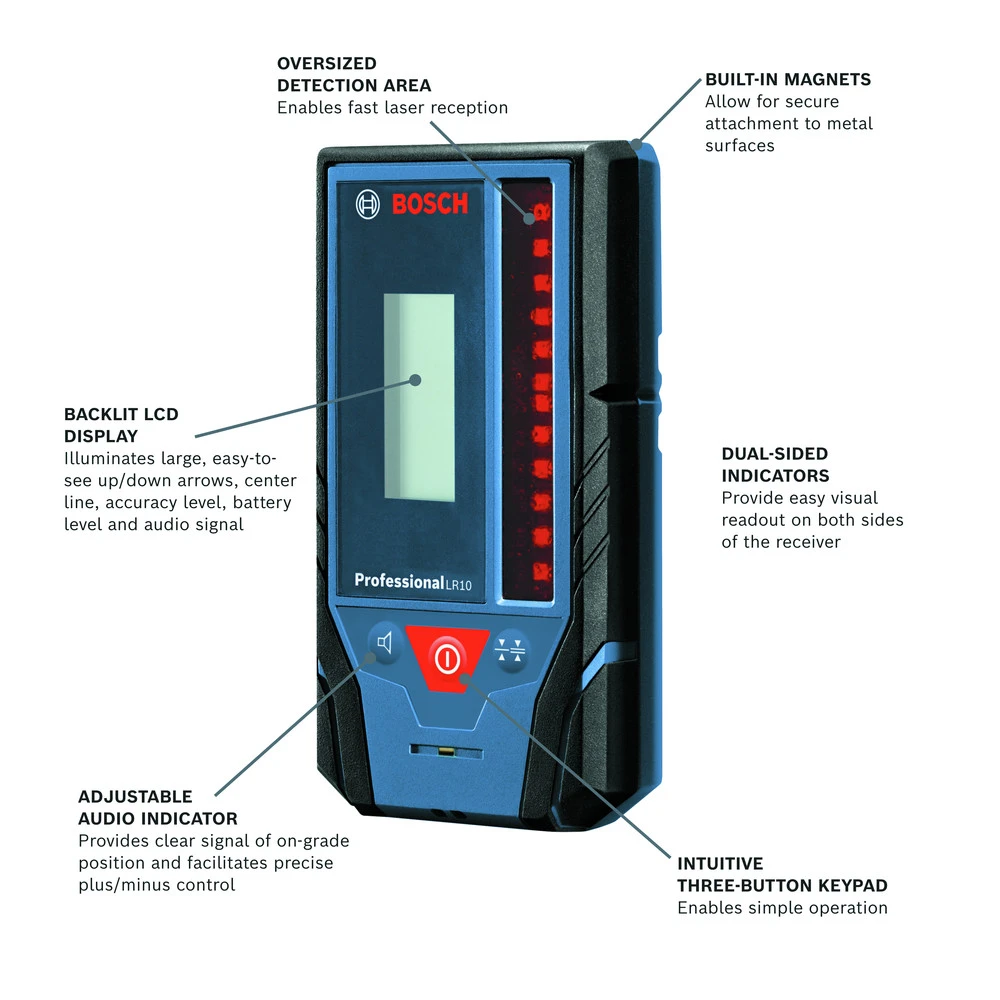 OVERSIZED DETECTION AREA
Enables fast laser reception

BUILT-IN MAGNETS
Allow for secure attachment to metal surfaces

BOSCH

BACKLIT LCD DISPLAY
Illuminates large, easy-to-see up/down arrows, center line, accuracy level, battery level and audio signal

DUAL-SIDED INDICATORS
Provide easy visual readout on both sides of the receiver

Professional LR10

ADJUSTABLE AUDIO INDICATOR
Provides clear signal of on-grade position and facilitates precise plus/minus control

INTUITIVE THREE-BUTTON KEYPAD
Enables simple operation